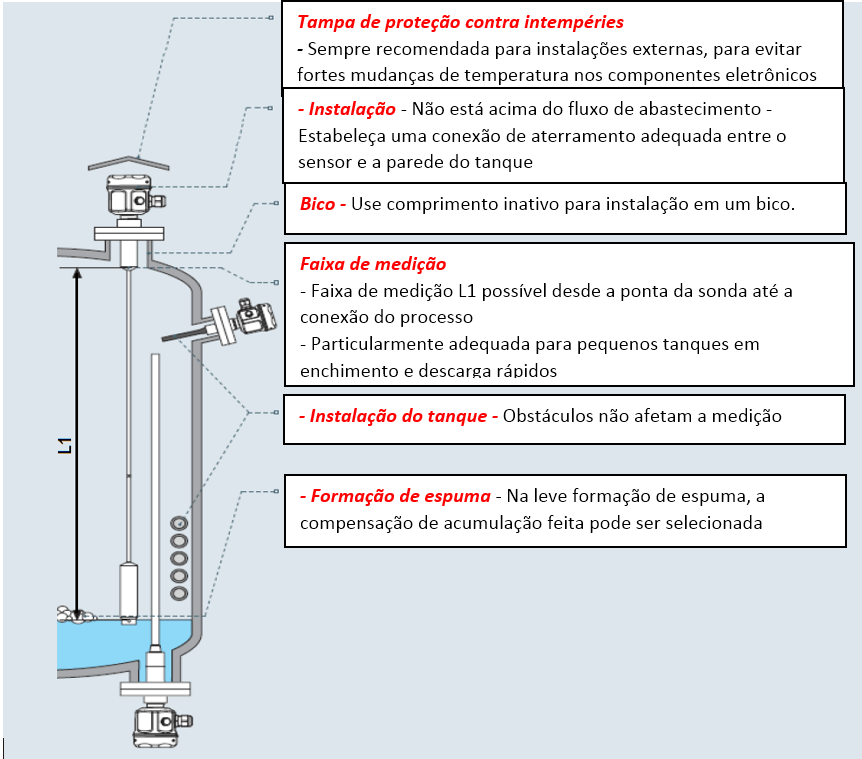 Tampa de proteção contra intempéries
- Sempre recomendada para instalações externas, para evitar fortes mudanças de temperatura nos componentes eletrônicos

- Instalação - Não está acima do fluxo de abastecimento - Estabeleça uma conexão de aterramento adequada entre o sensor e a parede do tanque

Bico - Use comprimento inativo para instalação em um bico.

Faixa de medição
- Faixa de medição L1 possível desde a ponta da sonda até a conexão do processo
- Particularmente adequada para pequenos tanques em enchimento e descarga rápidos

- Instalação do tanque - Obstáculos não afetam a medição

- Formação de espuma - Na leve formação de espuma, a compensação de acumulação feita pode ser selecionada

L1