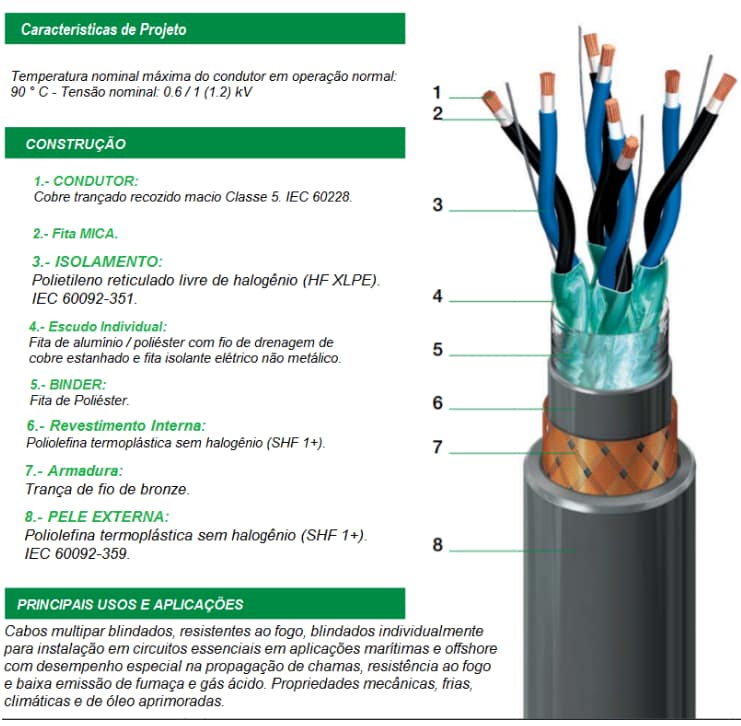 Características de Projeto

Temperatura nominal máxima do condutor em operação normal: 90 ° C - Tensão nominal: 0.6 / 1 (1.2) kV

CONSTRUÇÃO

1.- CONDUTOR:
Cobre trançado recozido macio Classe 5. IEC 60228.

2.- Fita MICA.

3.- ISOLAMENTO:
Polietileno reticulado livre de halogênio (HF XLPE). IEC 60092-351.

4.- Escudo Individual:
Fita de alumínio / poliéster com fio de drenagem de cobre estanhado e fita isolante elétrico não metálico.

5.- BINDER:
Fita de Poliéster.

6.- Revestimento Interna:
Poliolefina termoplástica sem halogênio (SHF 1+).

7.- Armadura:
Trança de fio de bronze.

8.- PELE EXTERNA:
Poliolefina termoplástica sem halogênio (SHF 1+). IEC 60092-359.

PRINCIPAIS USOS E APLICAÇÕES

Cabos multipar blindados, resistentes ao fogo, blindados individualmente para instalação em circuitos essenciais em aplicações marítimas e offshore com desempenho especial na propagação de chamas, resistência ao fogo e baixa emissão de fumaça e gás ácido. Propriedades mecânicas, frias, climáticas e de óleo aprimoradas.

1
2
3
4
5
6
7
8