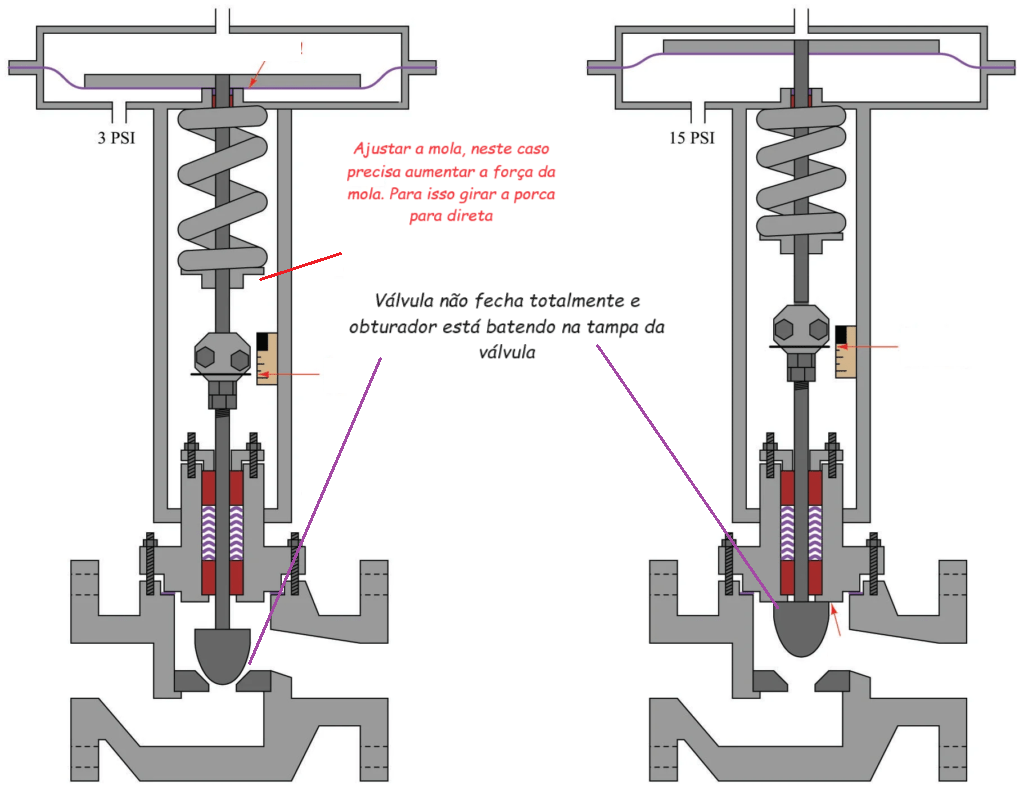 !

3 PSI

Ajustar a mola, neste caso precisa aumentar a força da mola. Para isso girar a porca para direta

Válvula não fecha totalmente e obturador está batendo na tampa da válvula

15 PSI