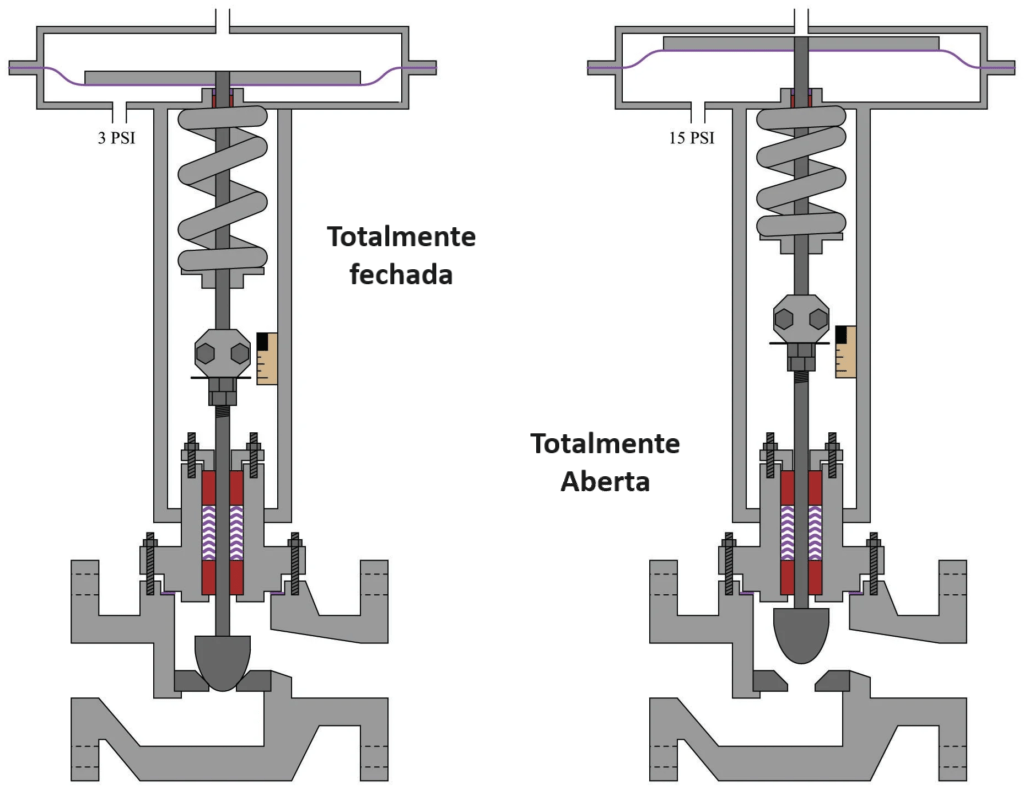 3 PSI

Totalmente fechada

15 PSI

Totalmente Aberta